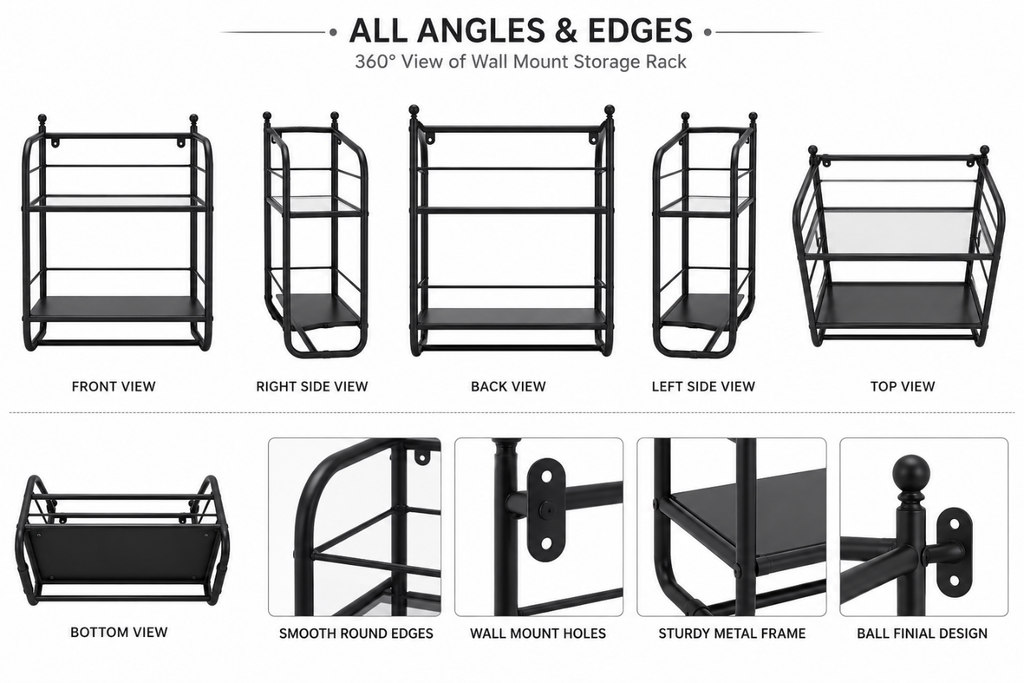 ALL ANGLES & EDGES

360° View of Wall Mount Storage Rack

FRONT VIEW

RIGHT SIDE VIEW

BACK VIEW

LEFT SIDE VIEW

TOP VIEW

BOTTOM VIEW

SMOOTH ROUND EDGES

WALL MOUNT HOLES

STURDY METAL FRAME

BALL FINIAL DESIGN